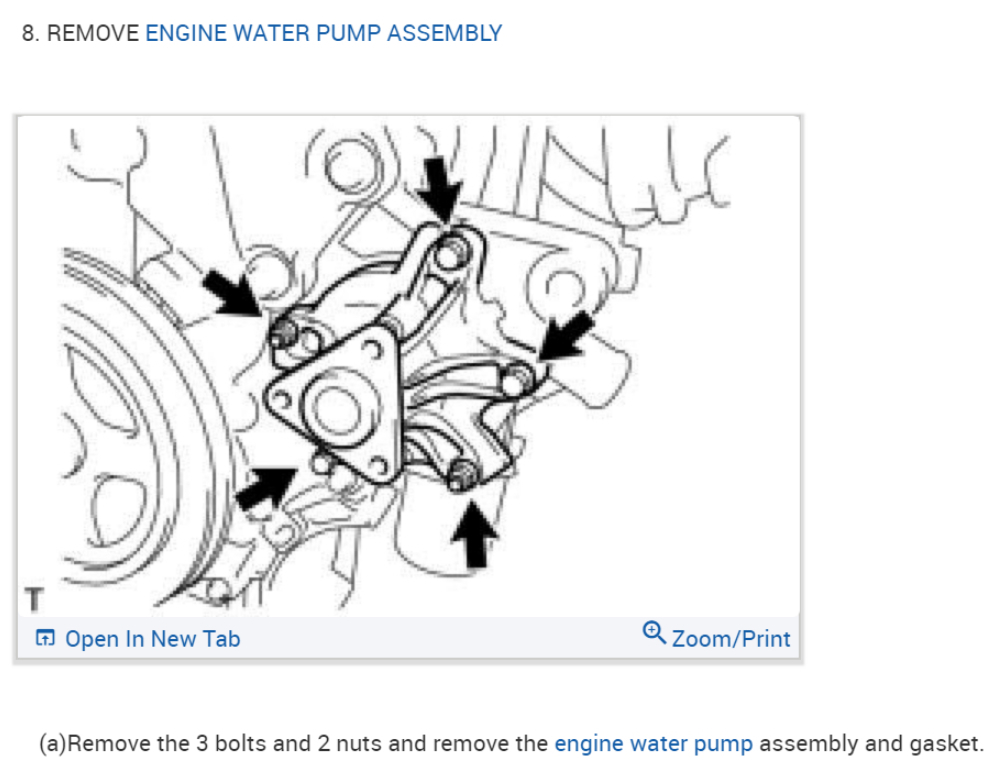 8. REMOVE ENGINE WATER PUMP ASSEMBLY

T

Open In New Tab

Zoom/Print

(a)Remove the 3 bolts and 2 nuts and remove the engine water pump assembly and gasket.