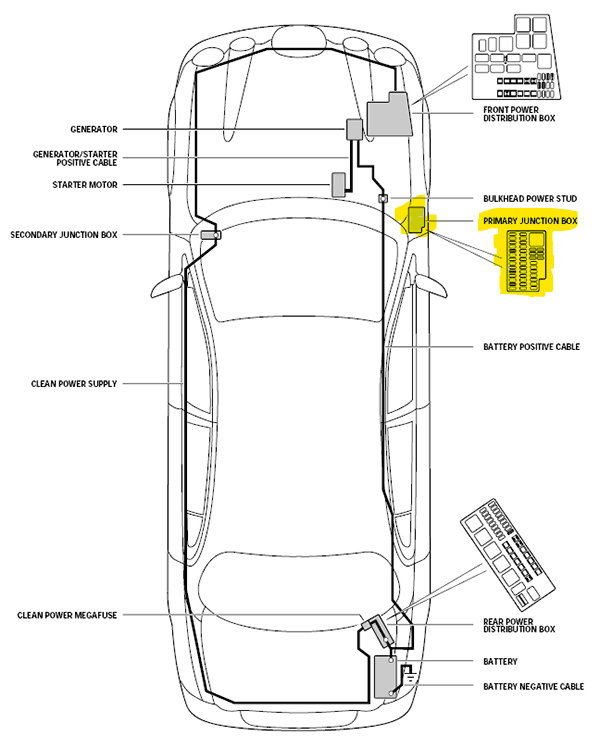 GENERATOR

GENERATOR/STARTER POSITIVE CABLE

STARTER MOTOR

SECONDARY JUNCTION BOX

CLEAN POWER SUPPLY

CLEAN POWER MEGAFUSE

FRONT POWER DISTRIBUTION BOX

BULKHEAD POWER STUD

PRIMARY JUNCTION BOX

BATTERY POSITIVE CABLE

REAR POWER DISTRIBUTION BOX

BATTERY

BATTERY NEGATIVE CABLE