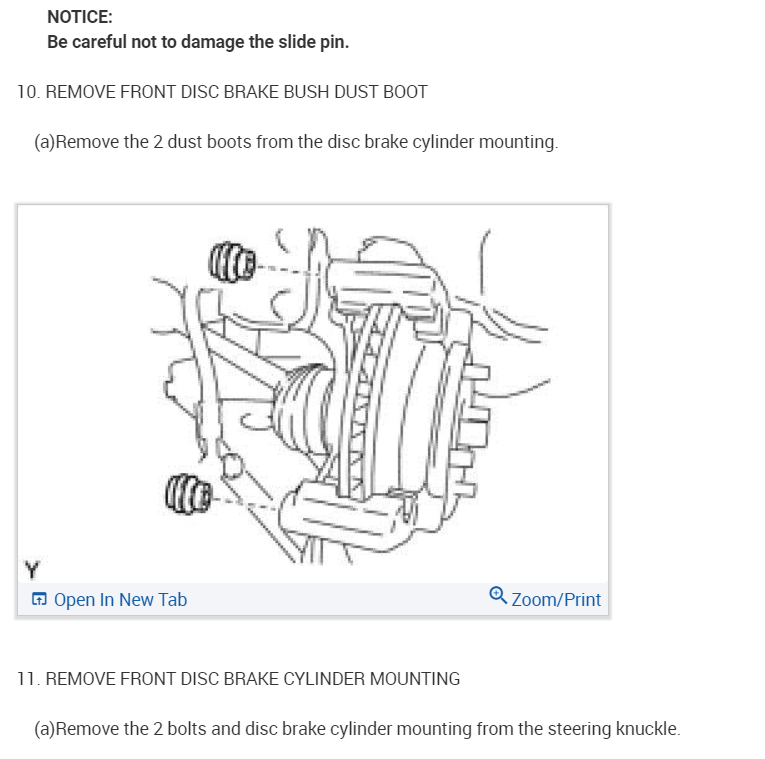 NOTICE:
Be careful not to damage the slide pin.

10. REMOVE FRONT DISC BRAKE BUSH DUST BOOT

(a)Remove the 2 dust boots from the disc brake cylinder mounting.

Y

Open In New Tab

Zoom/Print

11. REMOVE FRONT DISC BRAKE CYLINDER MOUNTING

(a)Remove the 2 bolts and disc brake cylinder mounting from the steering knuckle.