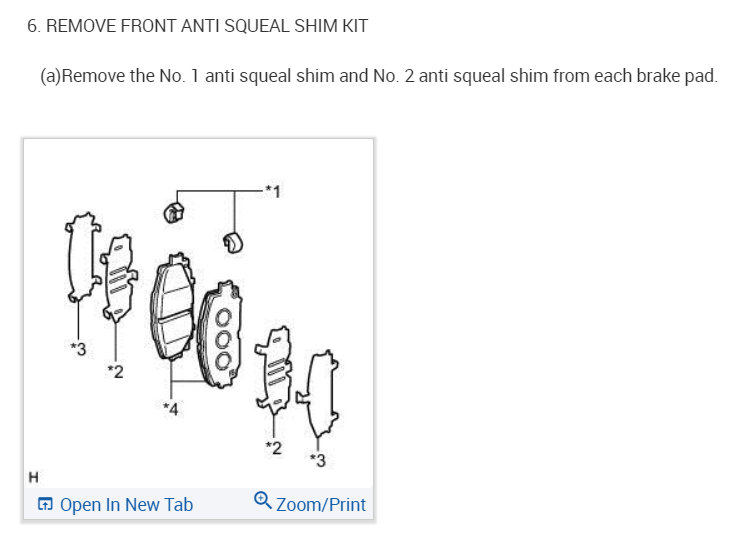 6. REMOVE FRONT ANTI SQUEAL SHIM KIT

(a)Remove the No. 1 anti squeal shim and No. 2 anti squeal shim from each brake pad.

*1

*3

*2

*4

*2

*3

H

Open In New Tab

Zoom/Print