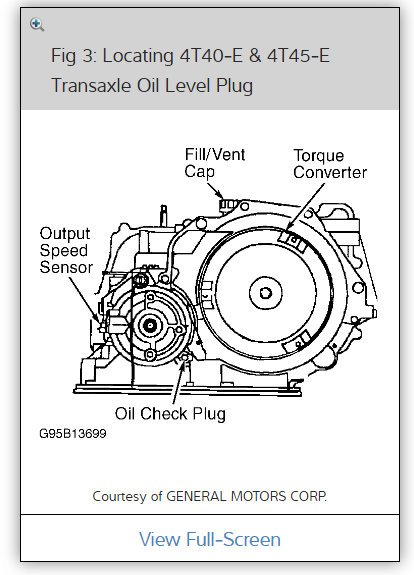 Fig 3: Locating 4T40-E & 4T45-E Transaxle Oil Level Plug

Fill/Vent Cap

Torque Converter

Output Speed Sensor

Oil Check Plug

G95B13699

Courtesy of GENERAL MOTORS CORP.

View Full-Screen