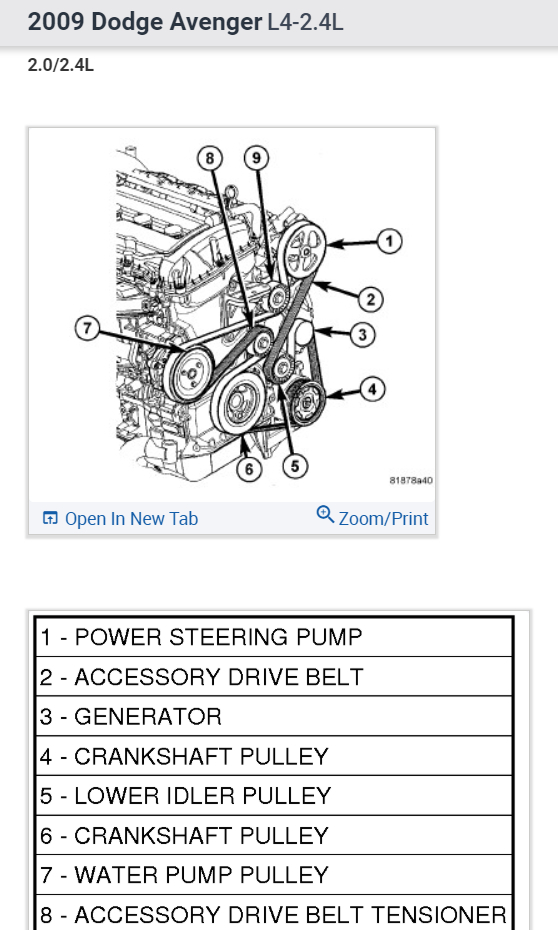 2009 Dodge Avenger L4-2.4L

2.0/2.4L

8 9 1 2 3 7 4 6 5

81878a40

Open In New Tab Zoom/Print

| 1 - POWER STEERING PUMP |
|---|
| 2 - ACCESSORY DRIVE BELT |
| 3 - GENERATOR |
| 4 - CRANKSHAFT PULLEY |
| 5 - LOWER IDLER PULLEY |
| 6 - CRANKSHAFT PULLEY |
| 7 - WATER PUMP PULLEY |
| 8 - ACCESSORY DRIVE BELT TENSIONER |