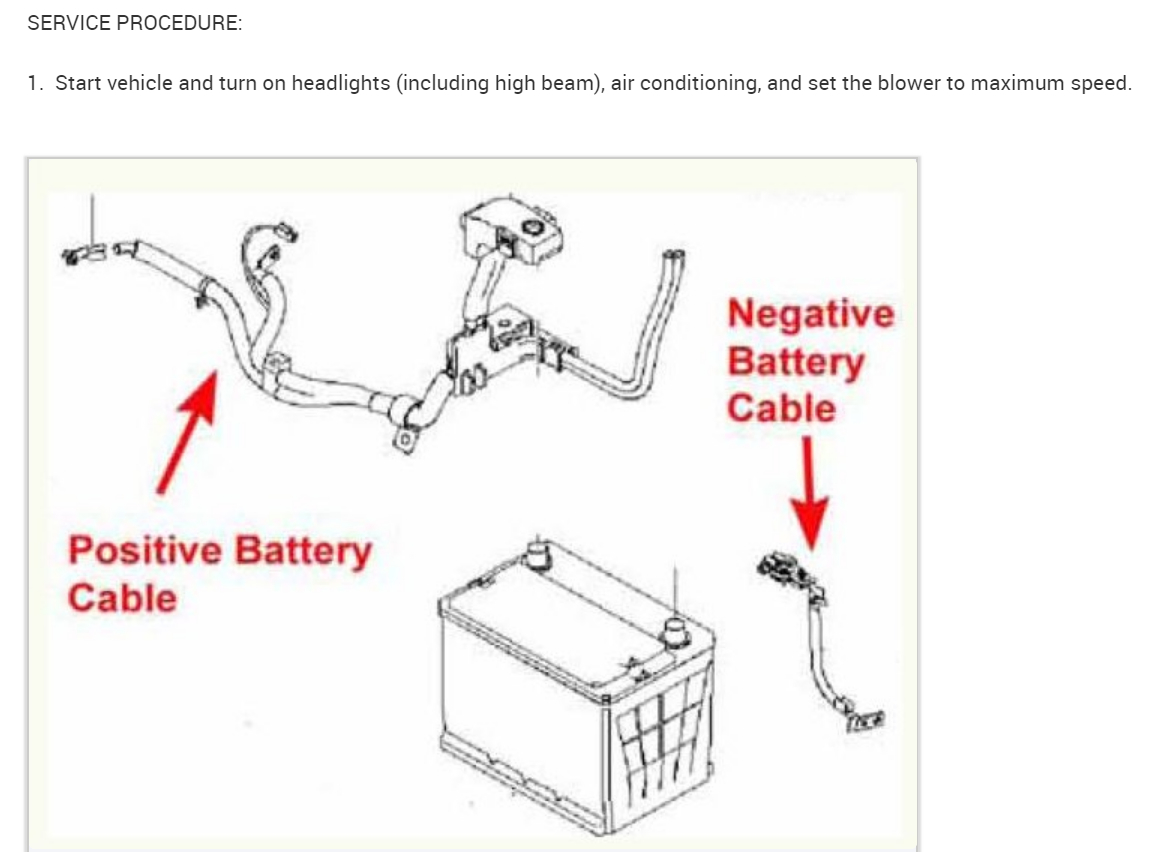 SERVICE PROCEDURE:

1. Start vehicle and turn on headlights (including high beam), air conditioning, and set the blower to maximum speed.

Negative Battery Cable

Positive Battery Cable