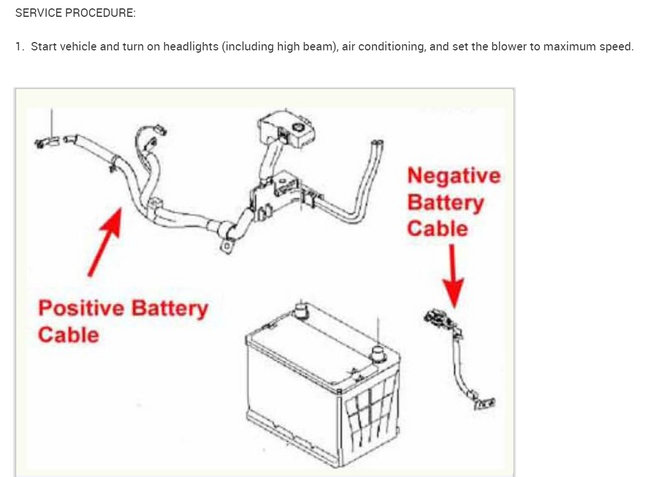 SERVICE PROCEDURE:

1. Start vehicle and turn on headlights (including high beam), air conditioning, and set the blower to maximum speed.

Negative Battery Cable

Positive Battery Cable