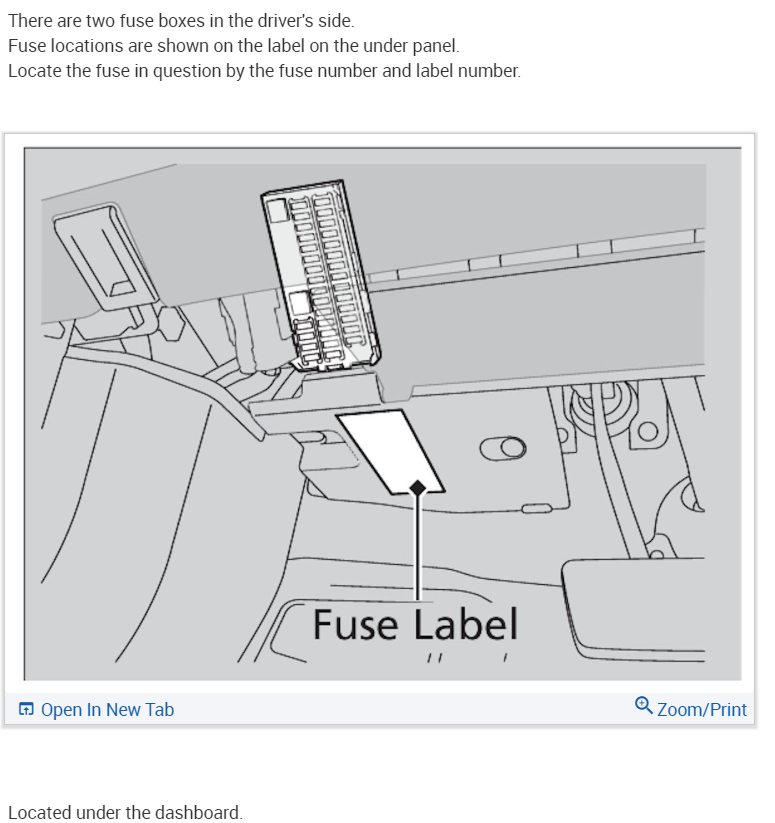 There are two fuse boxes in the driver's side.
Fuse locations are shown on the label on the under panel.
Locate the fuse in question by the fuse number and label number.

Fuse Label

Open In New Tab

Zoom/Print

Located under the dashboard.