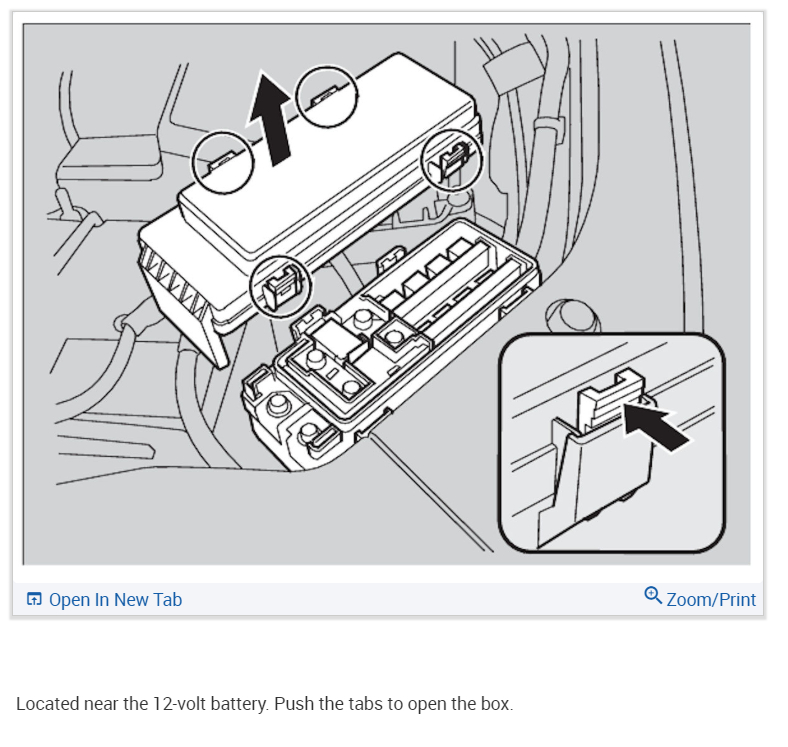 Open In New Tab

Zoom/Print

Located near the 12-volt battery. Push the tabs to open the box.