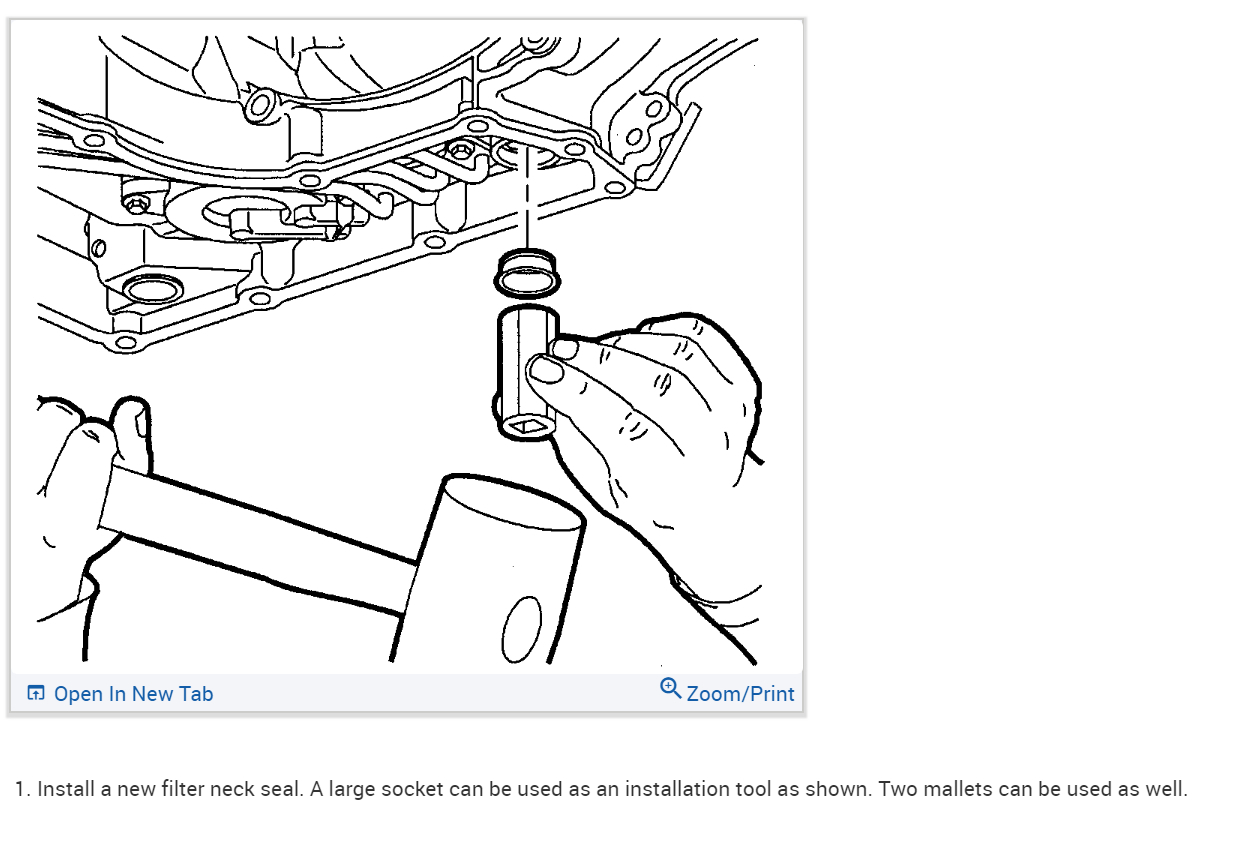 Open In New Tab

Zoom/Print

1. Install a new filter neck seal. A large socket can be used as an installation tool as shown. Two mallets can be used as well.