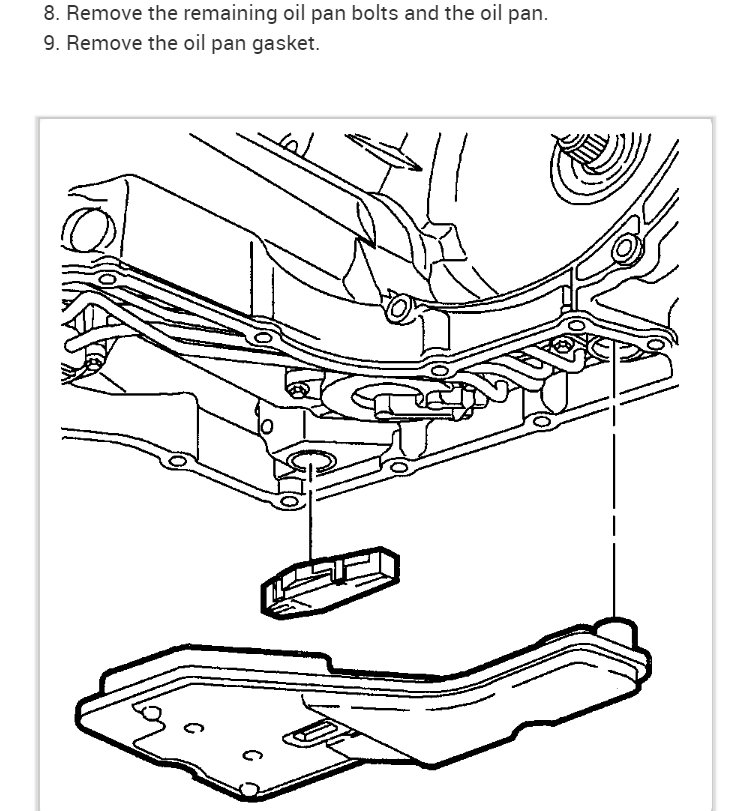 8. Remove the remaining oil pan bolts and the oil pan.
9. Remove the oil pan gasket.