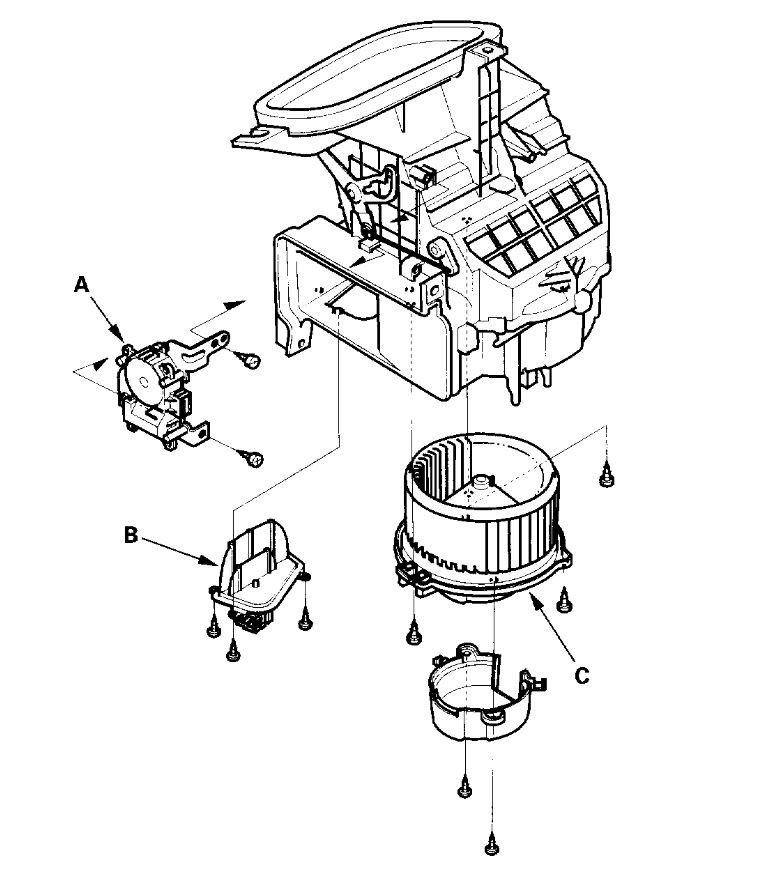 A

B

C