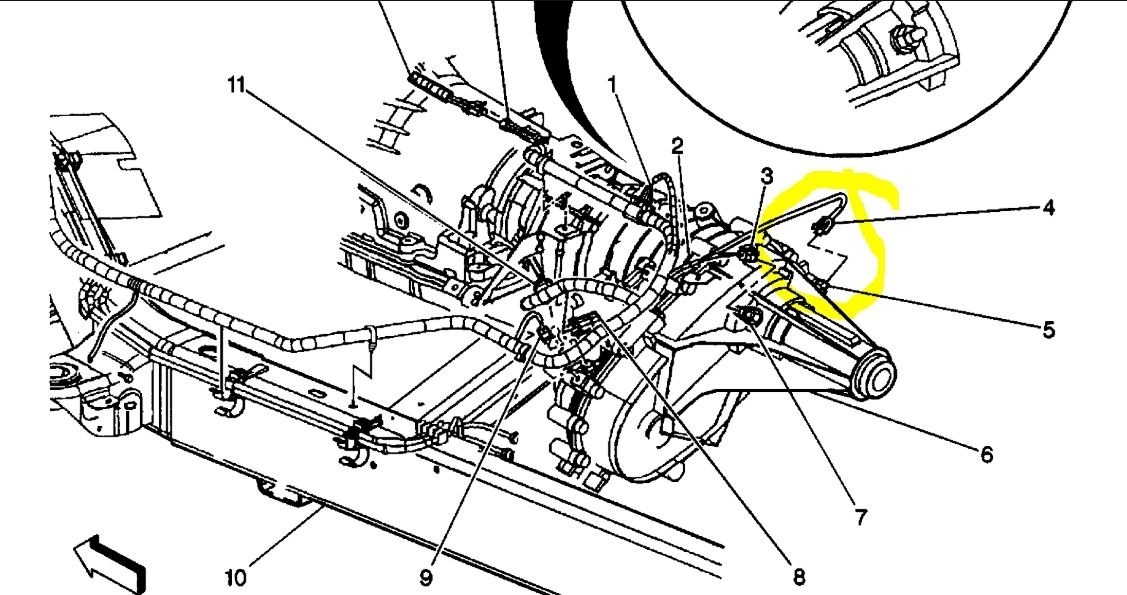 11
1
2
3
4
5
6
7
8
9
10