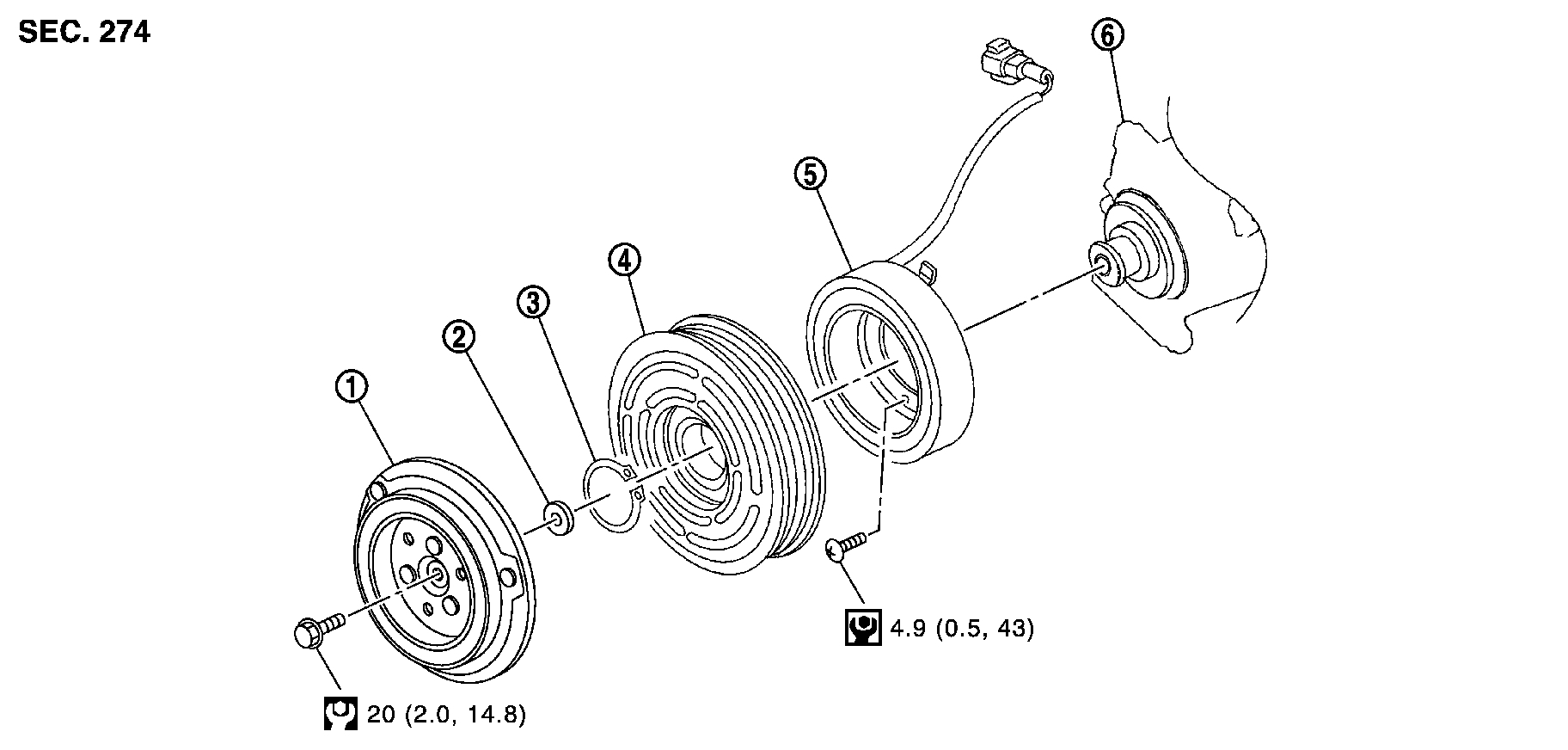 SEC. 274

6

5

4

3

2

1

4.9 (0.5, 43)

20 (2.0, 14.8)