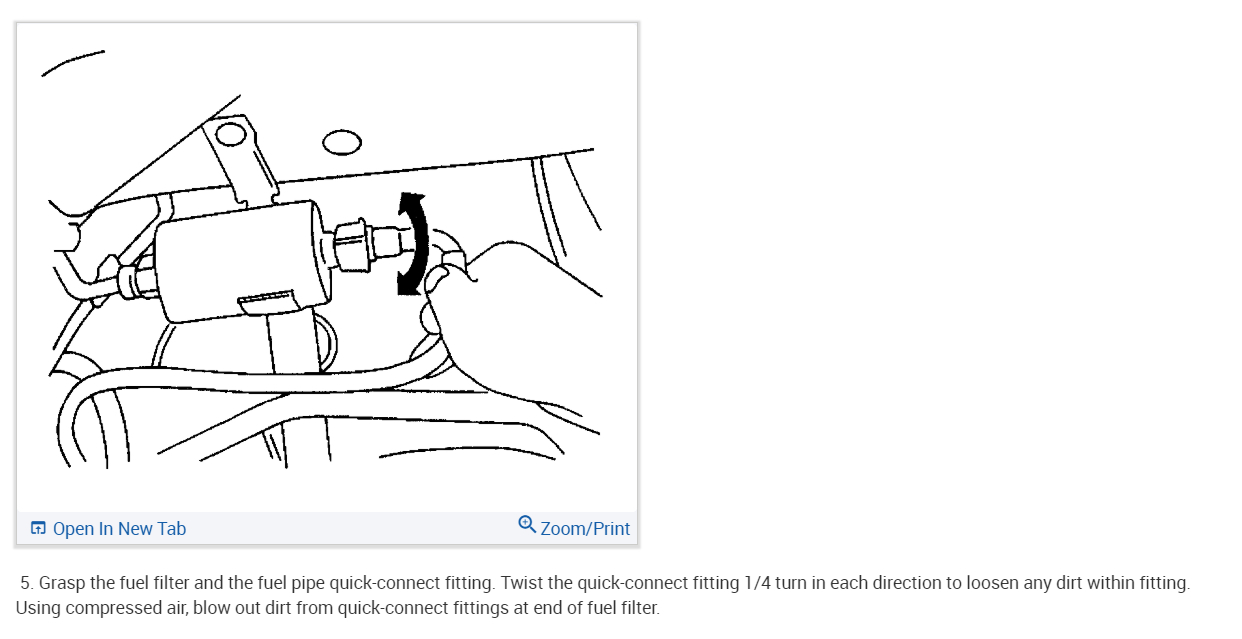 Open In New Tab
Zoom/Print

5. Grasp the fuel filter and the fuel pipe quick-connect fitting. Twist the quick-connect fitting 1/4 turn in each direction to loosen any dirt within fitting. Using compressed air, blow out dirt from quick-connect fittings at end of fuel filter.