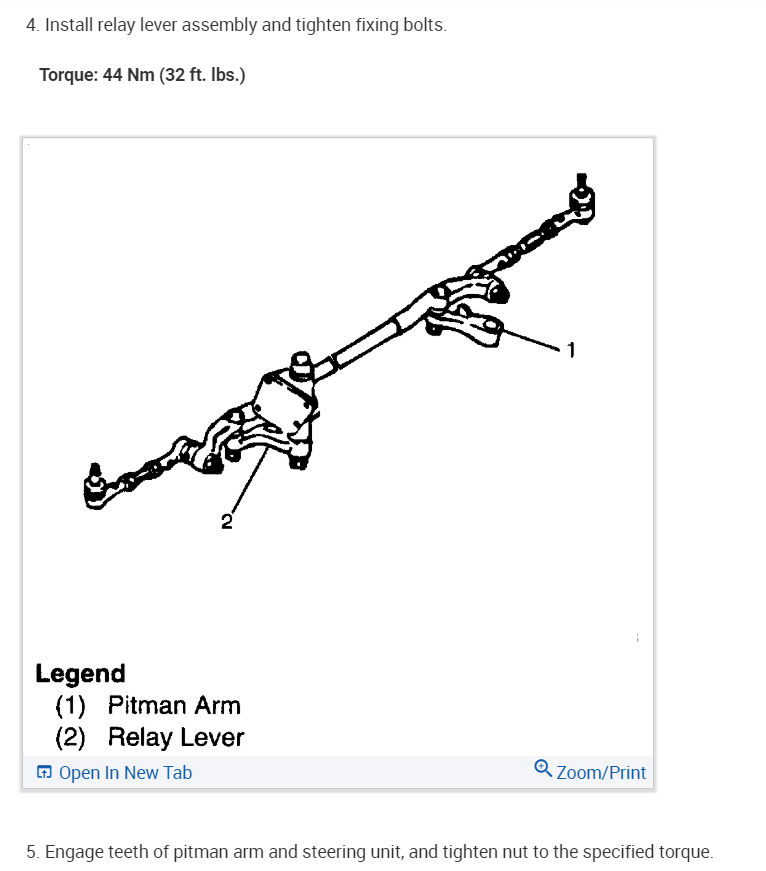 4. Install relay lever assembly and tighten fixing bolts.

Torque: 44 Nm (32 ft. lbs.)

1

2

Legend
(1) Pitman Arm
(2) Relay Lever

Open In New Tab

Zoom/Print

5. Engage teeth of pitman arm and steering unit, and tighten nut to the specified torque.