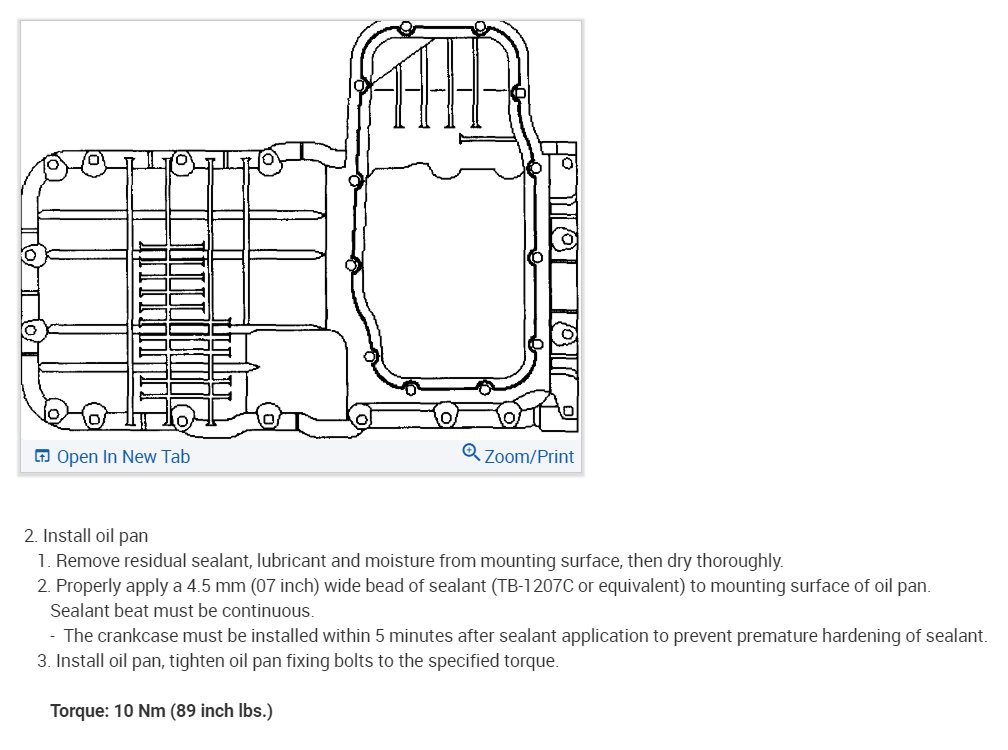 Open In New Tab
Zoom/Print

2. Install oil pan
1. Remove residual sealant, lubricant and moisture from mounting surface, then dry thoroughly.
2. Properly apply a 4.5 mm (07 inch) wide bead of sealant (TB-1207C or equivalent) to mounting surface of oil pan. Sealant beat must be continuous.
- The crankcase must be installed within 5 minutes after sealant application to prevent premature hardening of sealant.
3. Install oil pan, tighten oil pan fixing bolts to the specified torque.

Torque: 10 Nm (89 inch lbs.)