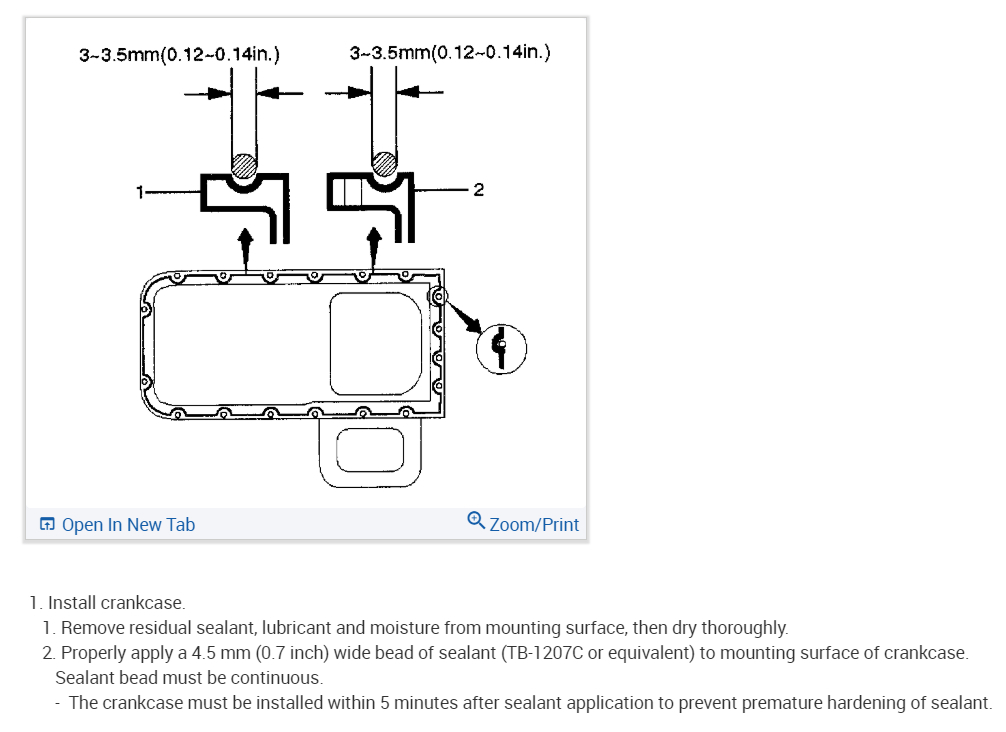 3~3.5mm(0.12~0.14in.)

3~3.5mm(0.12~0.14in.)

1

2

Open In New Tab

Zoom/Print

1. Install crankcase.

1. Remove residual sealant, lubricant and moisture from mounting surface, then dry thoroughly.

2. Properly apply a 4.5 mm (0.7 inch) wide bead of sealant (TB-1207C or equivalent) to mounting surface of crankcase. Sealant bead must be continuous.

- The crankcase must be installed within 5 minutes after sealant application to prevent premature hardening of sealant.