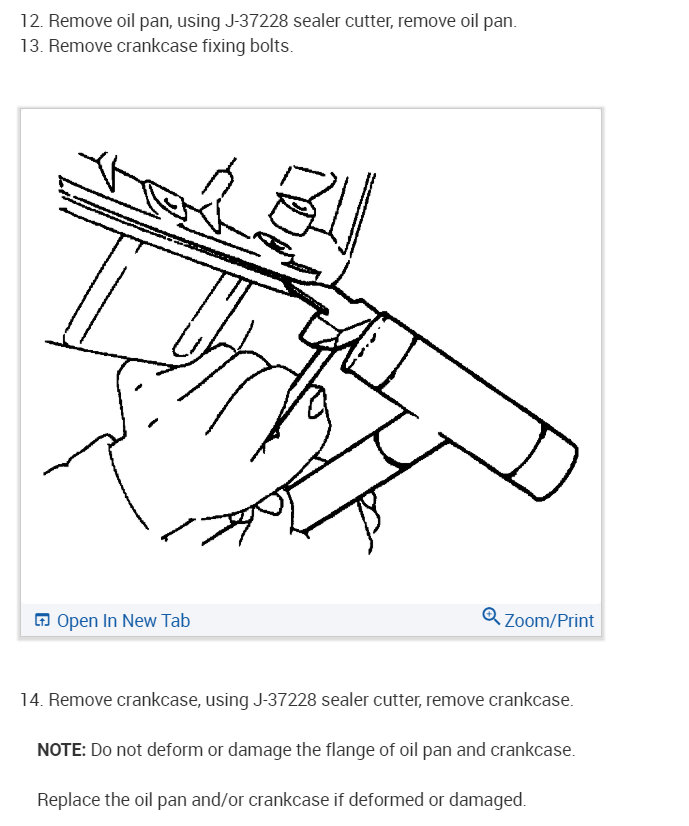 12. Remove oil pan, using J-37228 sealer cutter, remove oil pan.
13. Remove crankcase fixing bolts.

Open In New Tab

Zoom/Print

14. Remove crankcase, using J-37228 sealer cutter, remove crankcase.

NOTE: Do not deform or damage the flange of oil pan and crankcase.

Replace the oil pan and/or crankcase if deformed or damaged.