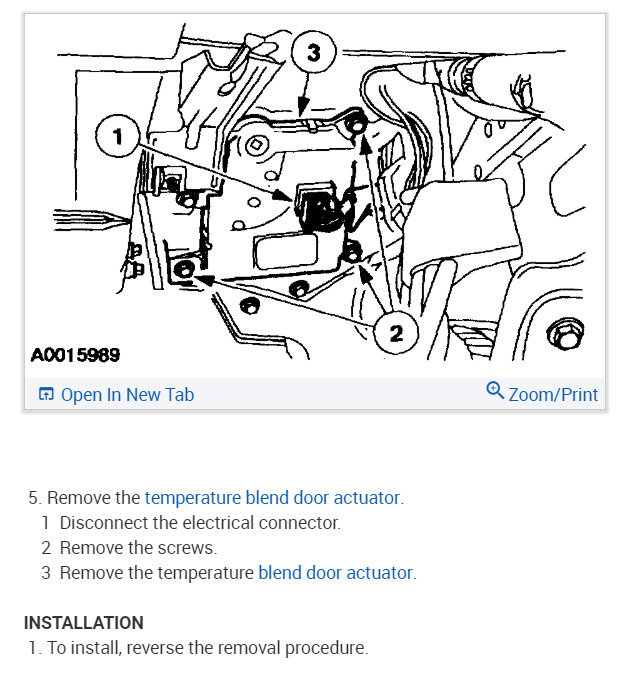 3

1

2

A0015989

Open In New Tab

Zoom/Print

5. Remove the temperature blend door actuator.

1 Disconnect the electrical connector.

2 Remove the screws.

3 Remove the temperature blend door actuator.

INSTALLATION

1. To install, reverse the removal procedure.