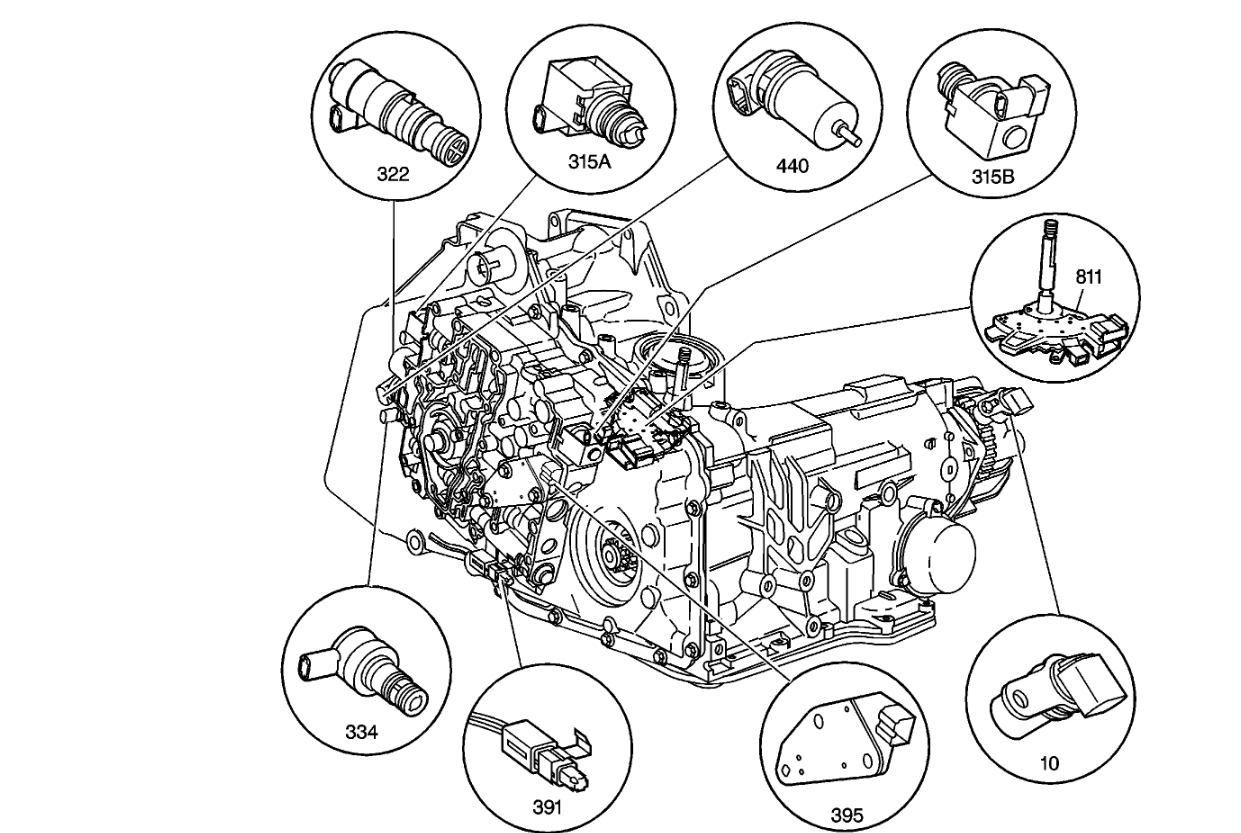 322
315A
440
315B
811
334
391
395
10