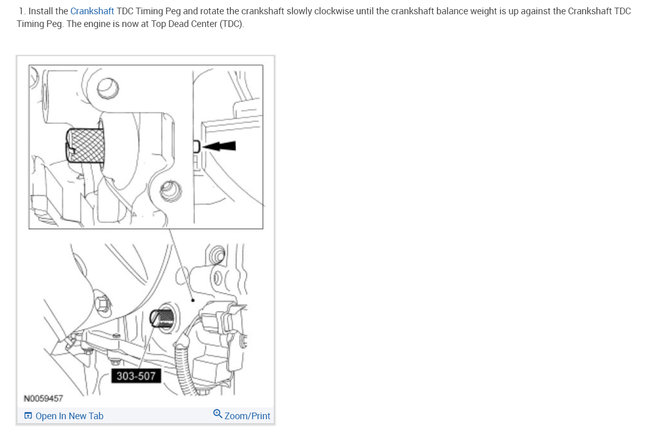 1. Install the Crankshaft TDC Timing Peg and rotate the crankshaft slowly clockwise until the crankshaft balance weight is up against the Crankshaft TDC Timing Peg. The engine is now at Top Dead Center (TDC).

303-507

N0059457

Open In New Tab

Zoom/Print