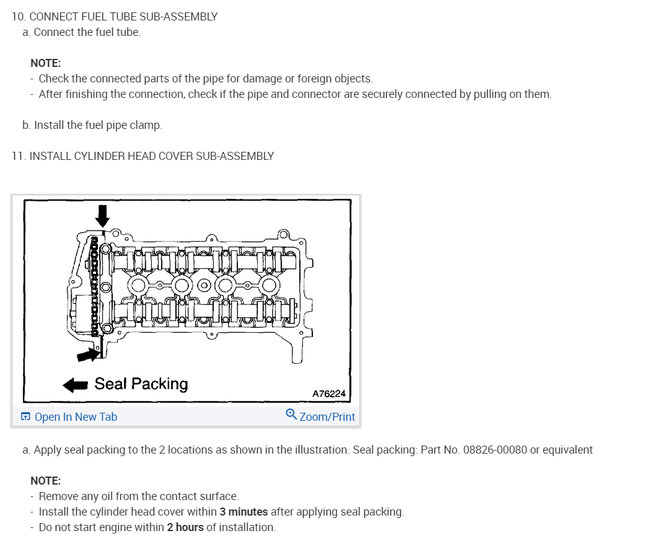 10. CONNECT FUEL TUBE SUB-ASSEMBLY

a. Connect the fuel tube.

NOTE:
- Check the connected parts of the pipe for damage or foreign objects.
- After finishing the connection, check if the pipe and connector are securely connected by pulling on them.

b. Install the fuel pipe clamp.

11. INSTALL CYLINDER HEAD COVER SUB-ASSEMBLY

Seal Packing
A76224

Open In New Tab
Zoom/Print

a. Apply seal packing to the 2 locations as shown in the illustration. Seal packing: Part No. 08826-00080 or equivalent

NOTE:
- Remove any oil from the contact surface.
- Install the cylinder head cover within 3 minutes after applying seal packing.
- Do not start engine within 2 hours of installation.