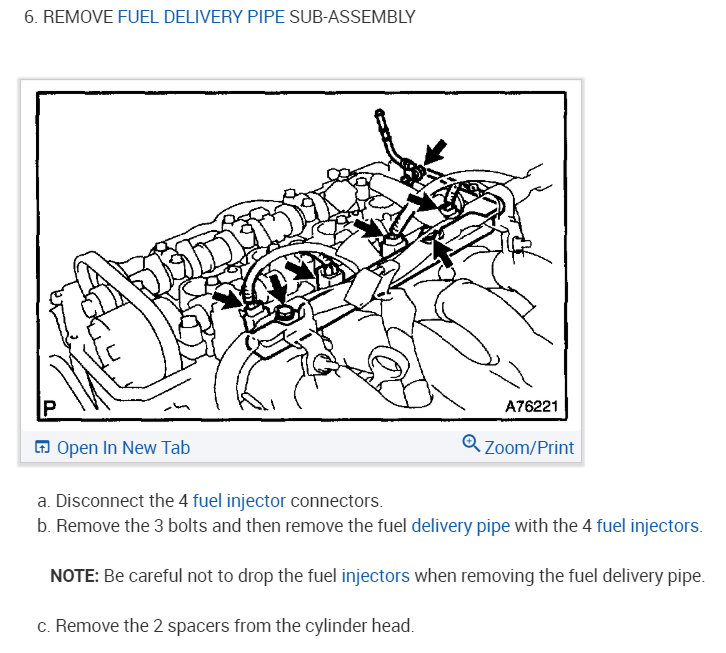 6. REMOVE FUEL DELIVERY PIPE SUB-ASSEMBLY

P

A76221

Open In New Tab

Zoom/Print

a. Disconnect the 4 fuel injector connectors.
b. Remove the 3 bolts and then remove the fuel delivery pipe with the 4 fuel injectors.

NOTE: Be careful not to drop the fuel injectors when removing the fuel delivery pipe.

c. Remove the 2 spacers from the cylinder head.