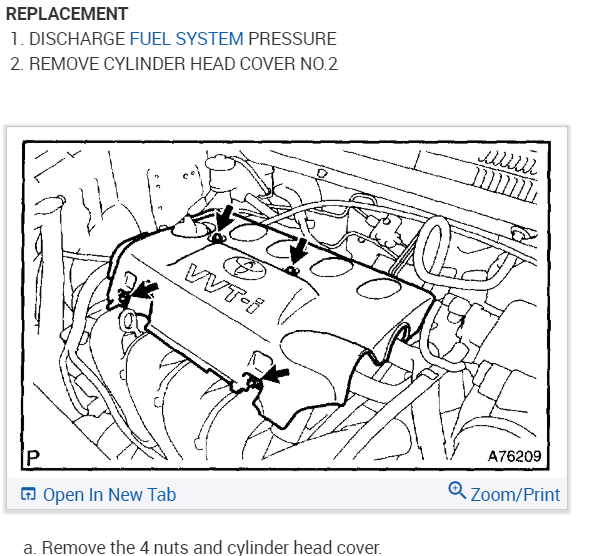 REPLACEMENT

1. DISCHARGE FUEL SYSTEM PRESSURE
2. REMOVE CYLINDER HEAD COVER NO.2

VVT-i

P

A76209

Open In New Tab

Zoom/Print

a. Remove the 4 nuts and cylinder head cover.