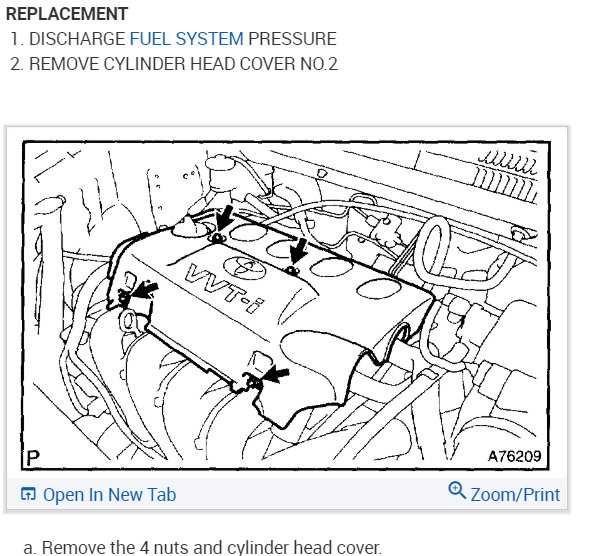 REPLACEMENT
1. DISCHARGE FUEL SYSTEM PRESSURE
2. REMOVE CYLINDER HEAD COVER NO.2

VVT-i

P

A76209

Open In New Tab

Zoom/Print

a. Remove the 4 nuts and cylinder head cover.