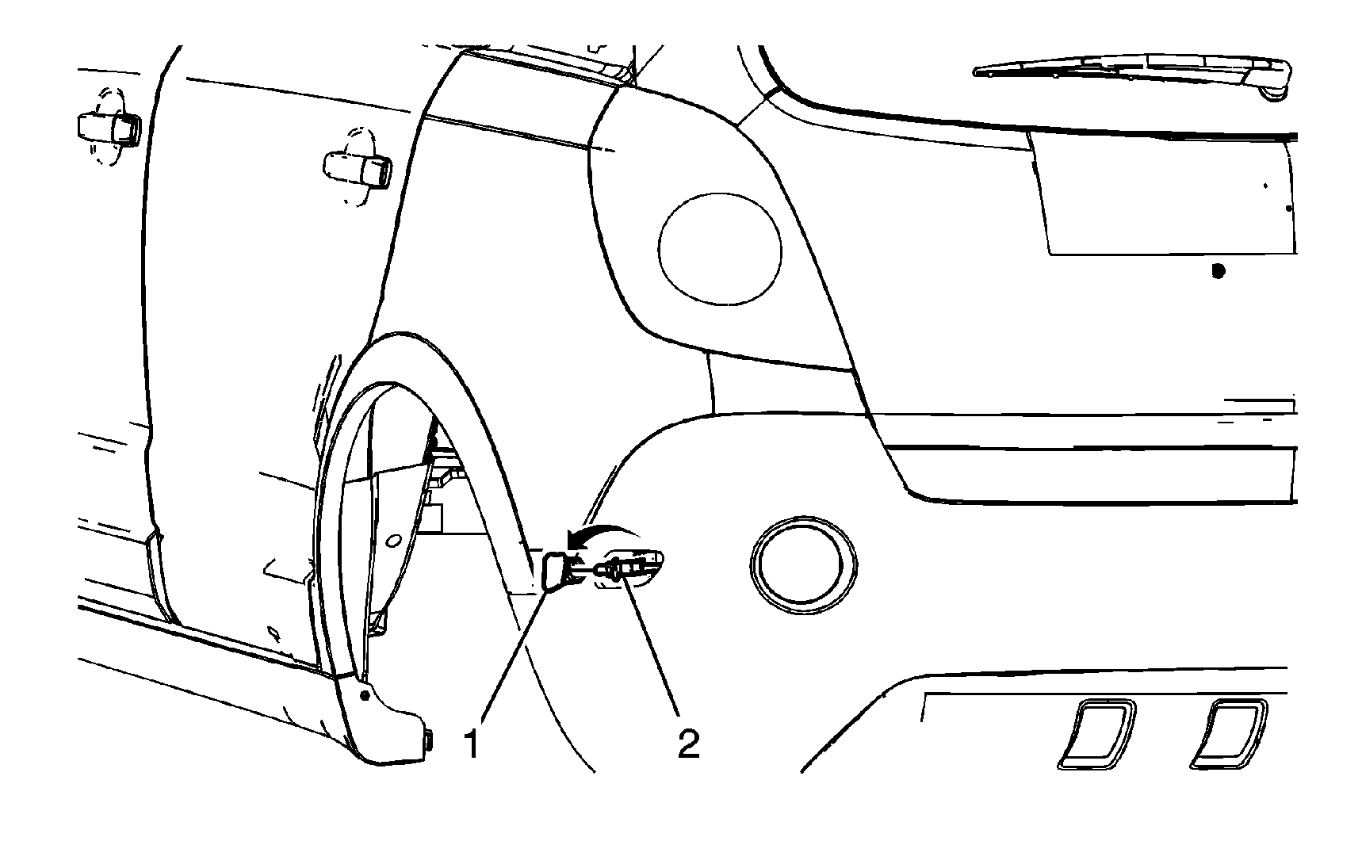 1
2