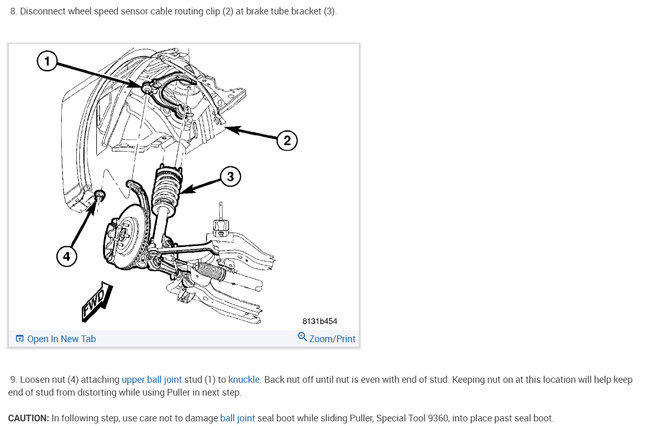 8. Disconnect wheel speed sensor cable routing clip (2) at brake tube bracket (3).

1

2

3

4

FWD

8131b454

Open In New Tab

Zoom/Print

9. Loosen nut (4) attaching upper ball joint stud (1) to knuckle. Back nut off until nut is even with end of stud. Keeping nut on at this location will help keep end of stud from distorting while using Puller in next step.

CAUTION: In following step, use care not to damage ball joint seal boot while sliding Puller, Special Tool 9360, into place past seal boot.