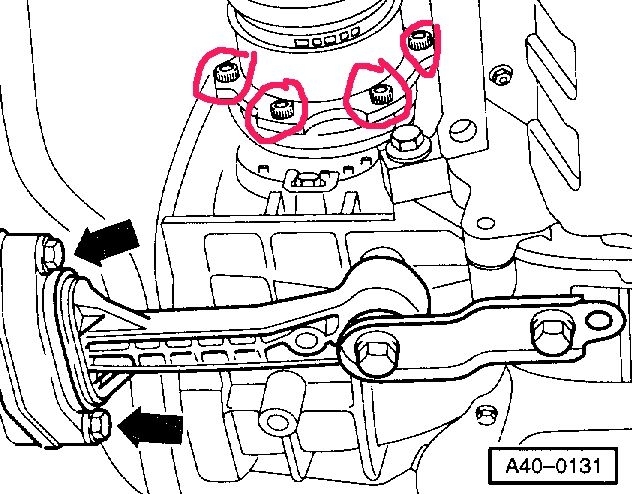 A40–0131