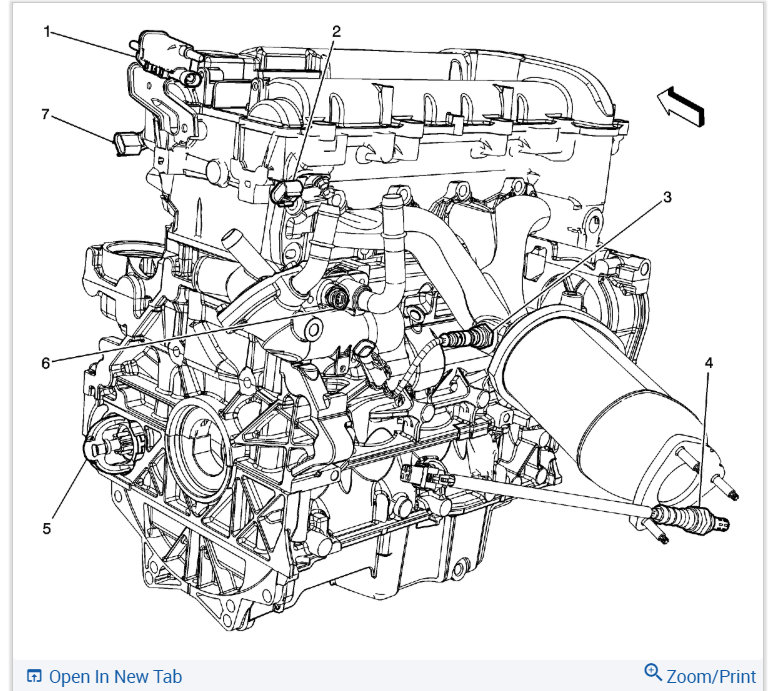 1
2
7
3
6
4
5
Open In New Tab
Zoom/Print