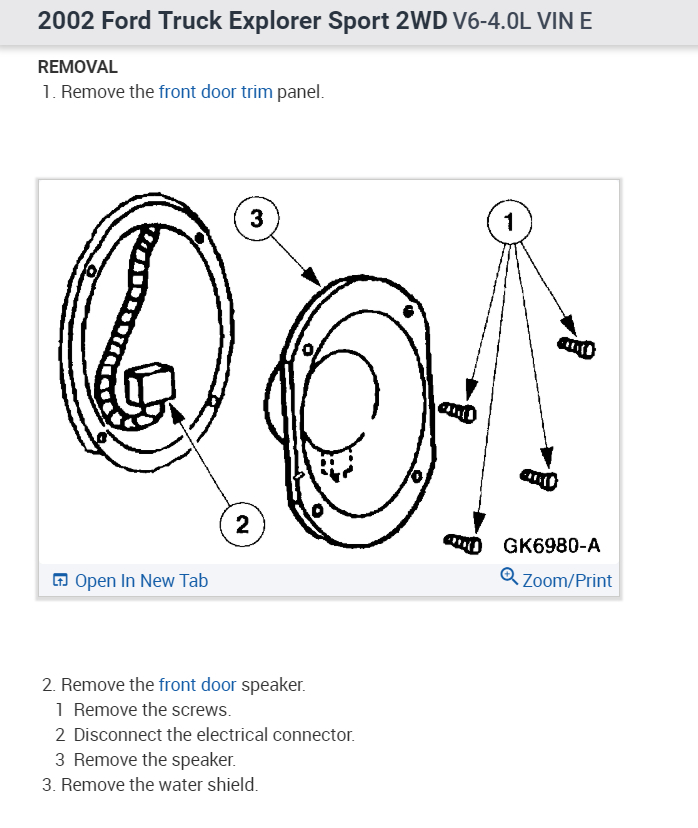 2002 Ford Truck Explorer Sport 2WD V6-4.0L VIN E

REMOVAL
1. Remove the front door trim panel.

3

1

2

GK6980-A

Open In New Tab

Zoom/Print

2. Remove the front door speaker.
1 Remove the screws.
2 Disconnect the electrical connector.
3 Remove the speaker.
3. Remove the water shield.