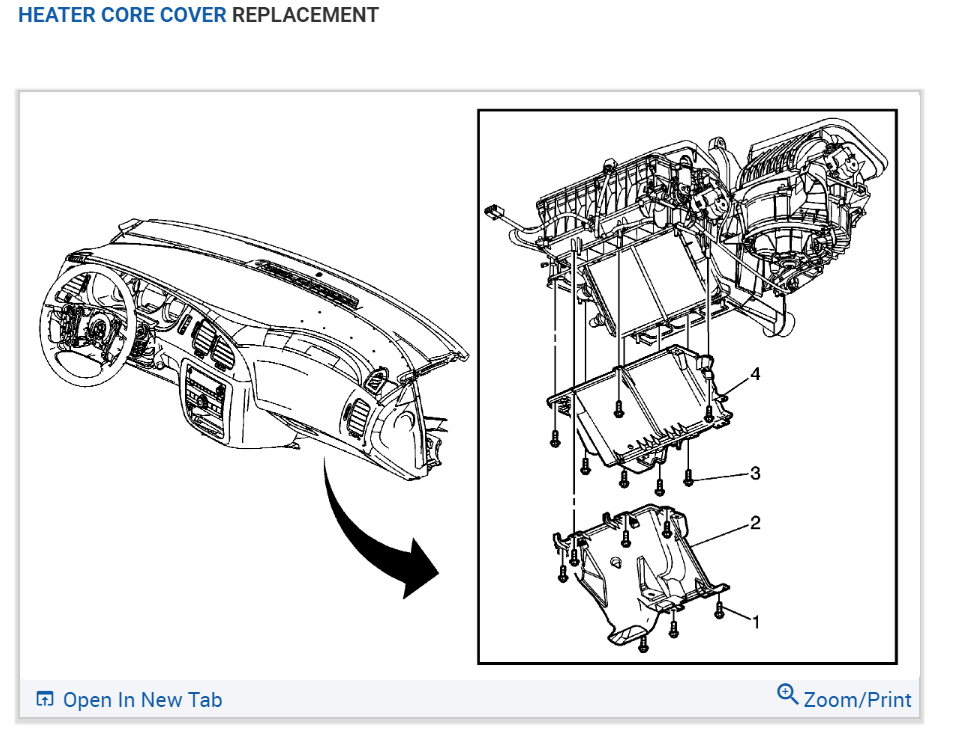 HEATER CORE COVER REPLACEMENT

4
3
2
1

Open In New Tab
Zoom/Print