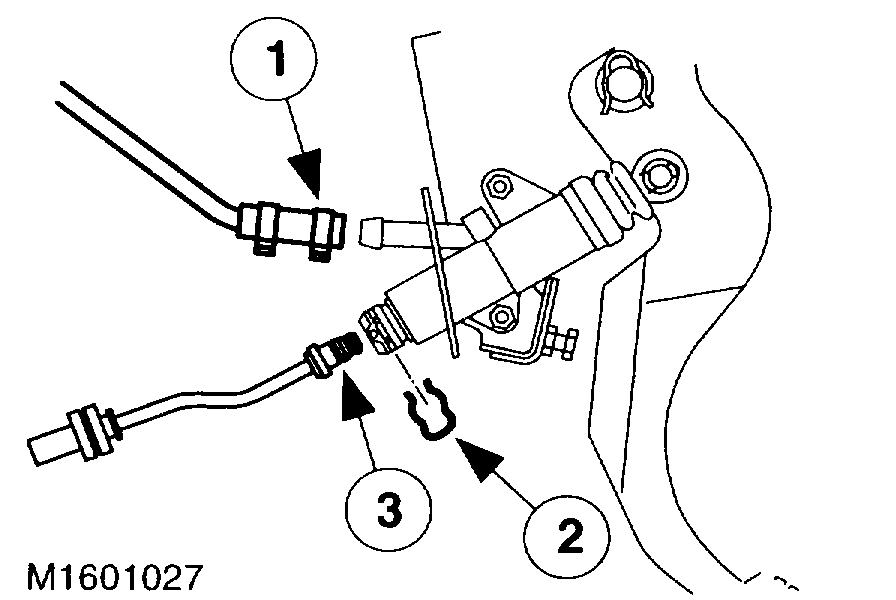 1

3

2

M1601027