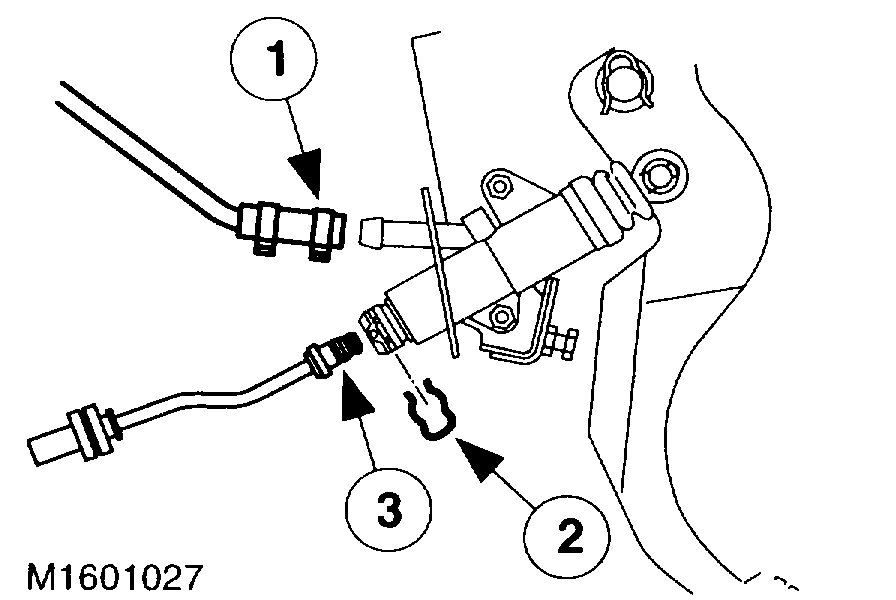 1
3
2
M1601027