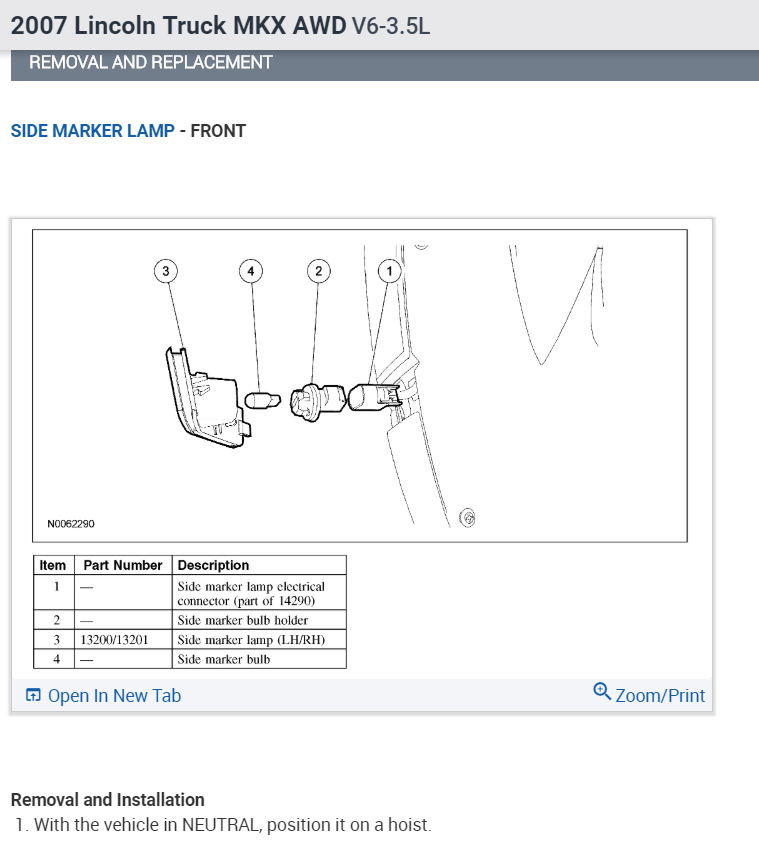 2007 Lincoln Truck MKX AWD V6-3.5L

REMOVAL AND REPLACEMENT

SIDE MARKER LAMP - FRONT

3 4 2 1

N0062290

| Item | Part Number | Description |
|---|---|---|
| 1 | — | Side marker lamp electrical connector (part of 14290) |
| 2 | — | Side marker bulb holder |
| 3 | 13200/13201 | Side marker lamp (LH/RH) |
| 4 | — | Side marker bulb |

Open In New Tab

Zoom/Print

Removal and Installation

1. With the vehicle in NEUTRAL, position it on a hoist.