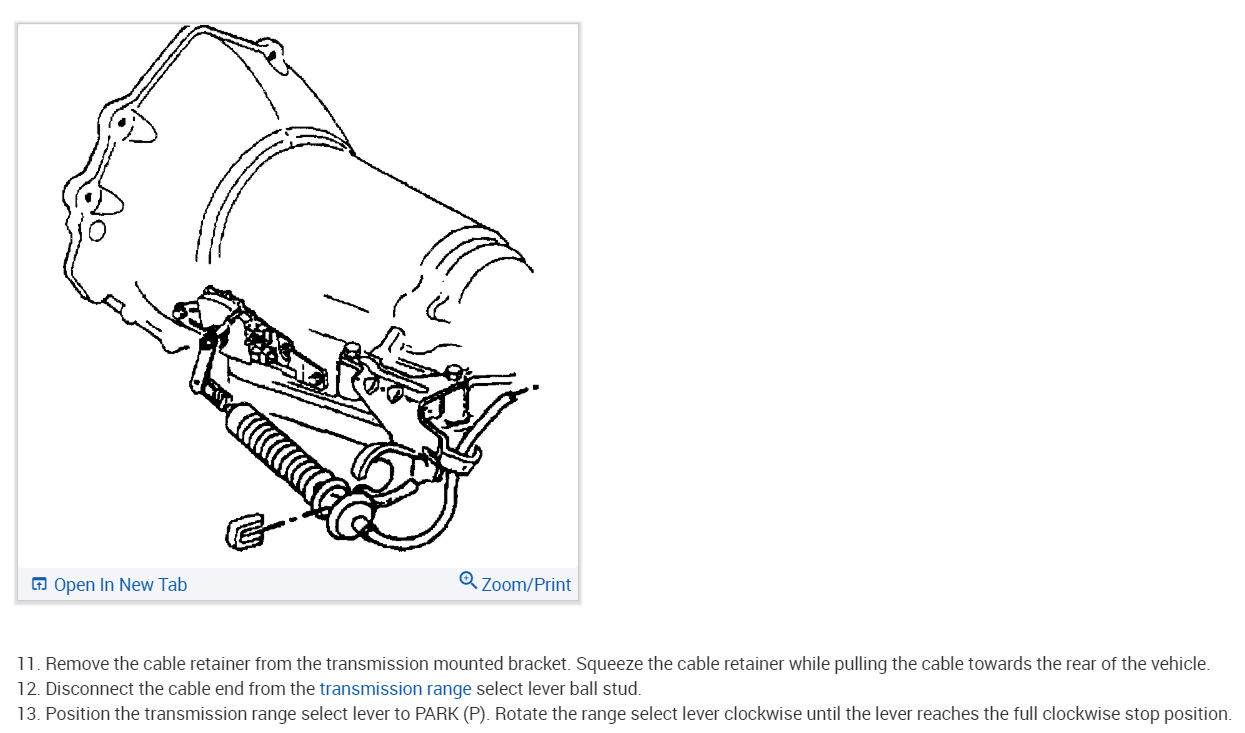 Open In New Tab
Zoom/Print

11. Remove the cable retainer from the transmission mounted bracket. Squeeze the cable retainer while pulling the cable towards the rear of the vehicle.
12. Disconnect the cable end from the transmission range select lever ball stud.
13. Position the transmission range select lever to PARK (P). Rotate the range select lever clockwise until the lever reaches the full clockwise stop position.