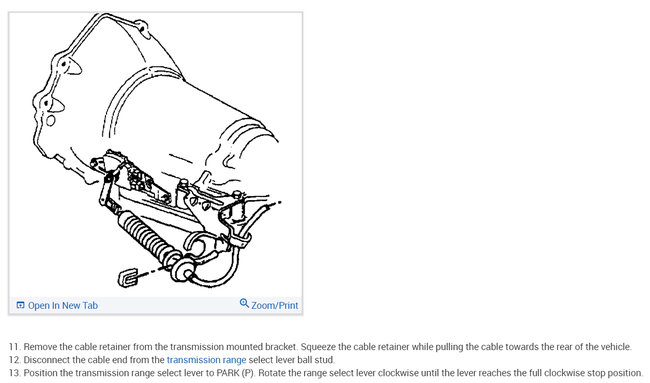 Open In New Tab
Zoom/Print

11. Remove the cable retainer from the transmission mounted bracket. Squeeze the cable retainer while pulling the cable towards the rear of the vehicle.
12. Disconnect the cable end from the transmission range select lever ball stud.
13. Position the transmission range select lever to PARK (P). Rotate the range select lever clockwise until the lever reaches the full clockwise stop position.