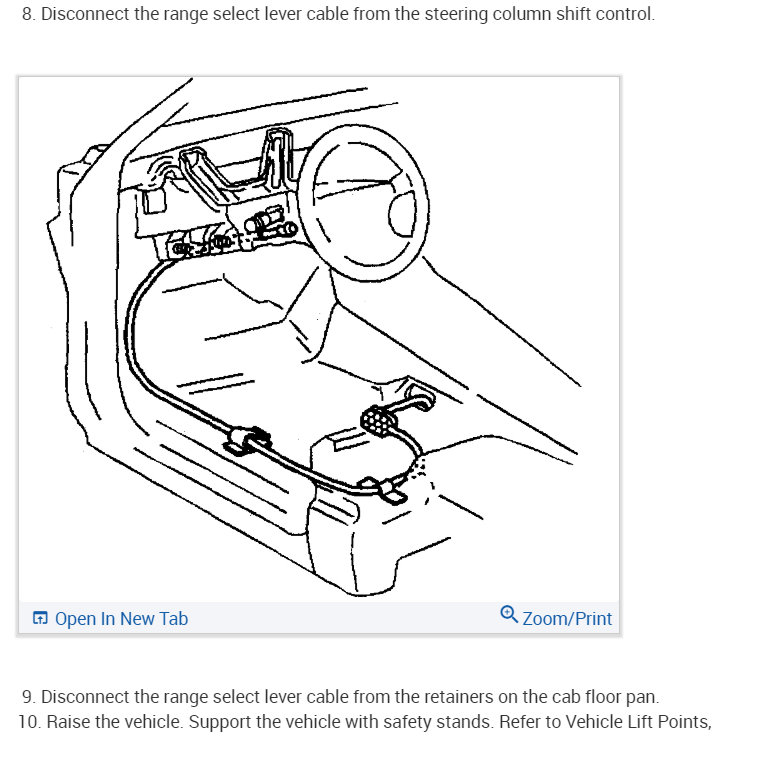 8. Disconnect the range select lever cable from the steering column shift control.

Open In New Tab

Zoom/Print

9. Disconnect the range select lever cable from the retainers on the cab floor pan.

10. Raise the vehicle. Support the vehicle with safety stands. Refer to Vehicle Lift Points,