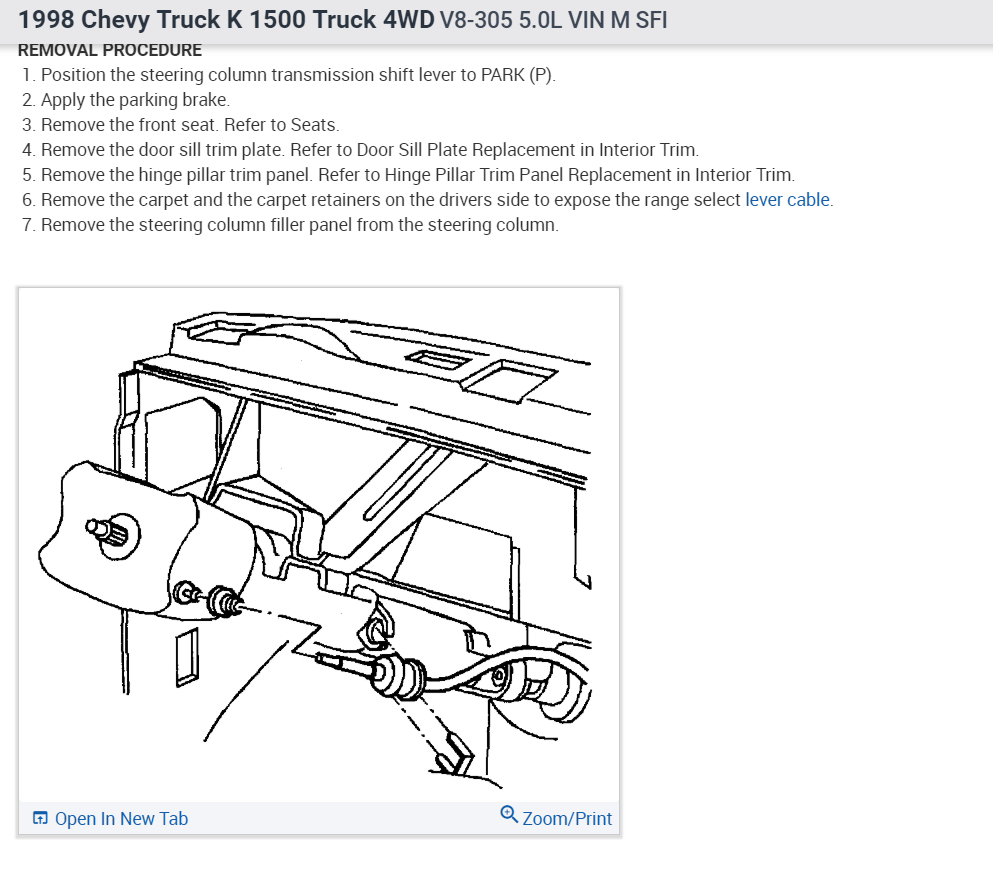 1998 Chevy Truck K 1500 Truck 4WD V8-305 5.0L VIN M SFI

REMOVAL PROCEDURE

1. Position the steering column transmission shift lever to PARK (P).
2. Apply the parking brake.
3. Remove the front seat. Refer to Seats.
4. Remove the door sill trim plate. Refer to Door Sill Plate Replacement in Interior Trim.
5. Remove the hinge pillar trim panel. Refer to Hinge Pillar Trim Panel Replacement in Interior Trim.
6. Remove the carpet and the carpet retainers on the drivers side to expose the range select lever cable.
7. Remove the steering column filler panel from the steering column.

Open In New Tab

Zoom/Print