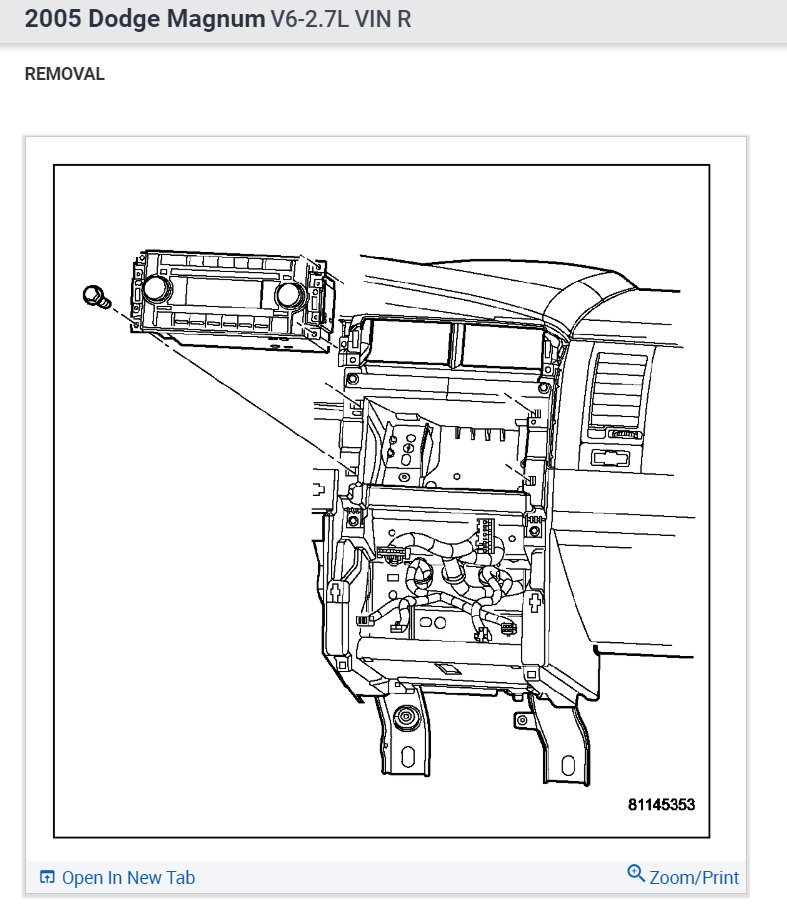 2005 Dodge Magnum V6-2.7L VIN R

REMOVAL

81145353

Open In New Tab

Zoom/Print