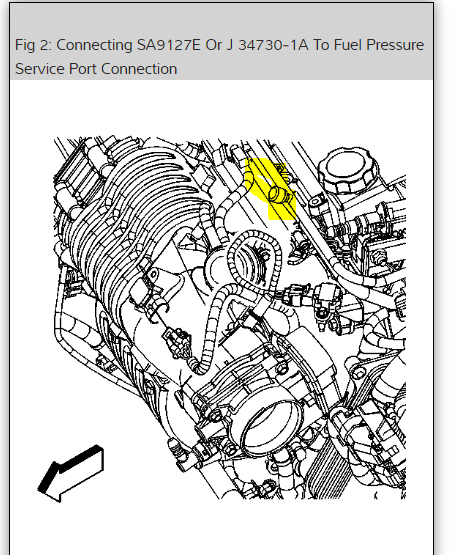 Fig 2: Connecting SA9127E Or J 34730-1A To Fuel Pressure Service Port Connection