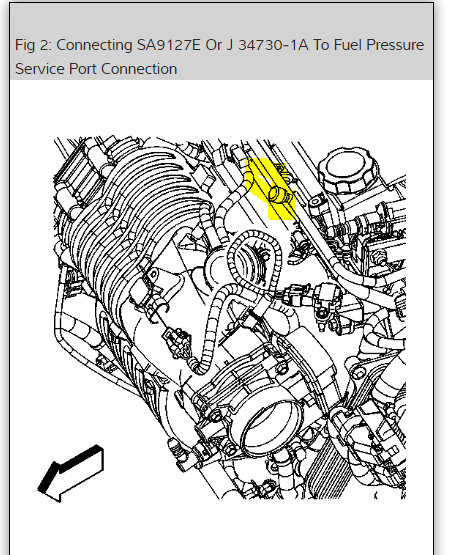 Fig 2: Connecting SA9127E Or J 34730-1A To Fuel Pressure Service Port Connection