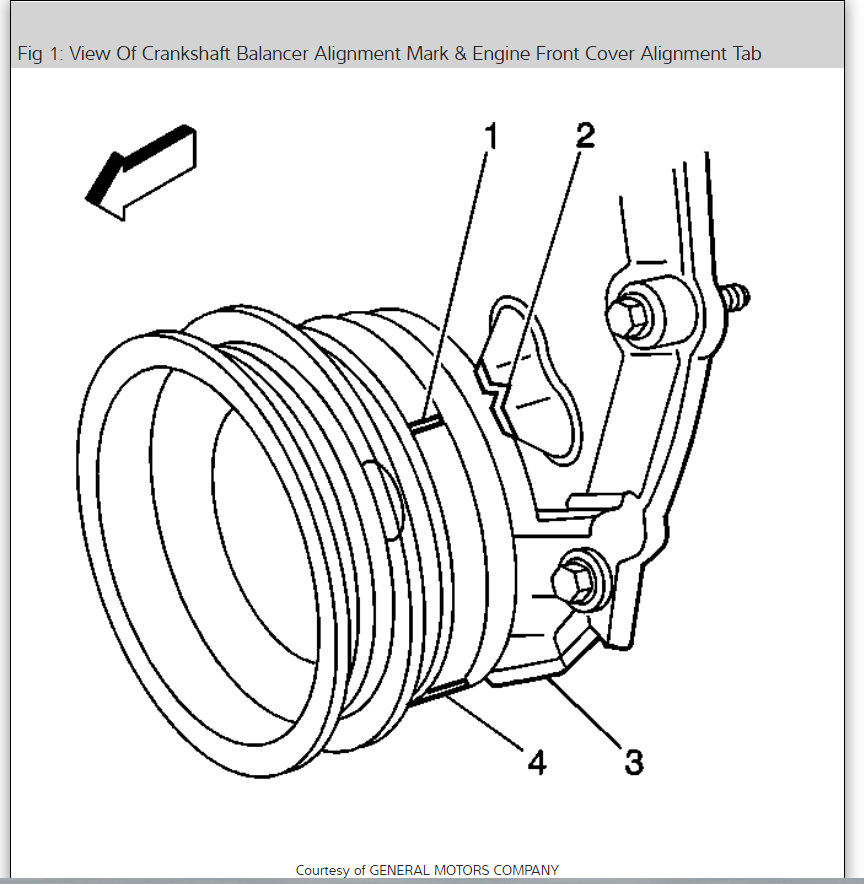 Fig 1: View Of Crankshaft Balancer Alignment Mark & Engine Front Cover Alignment Tab

1
2
4
3

Courtesy of GENERAL MOTORS COMPANY