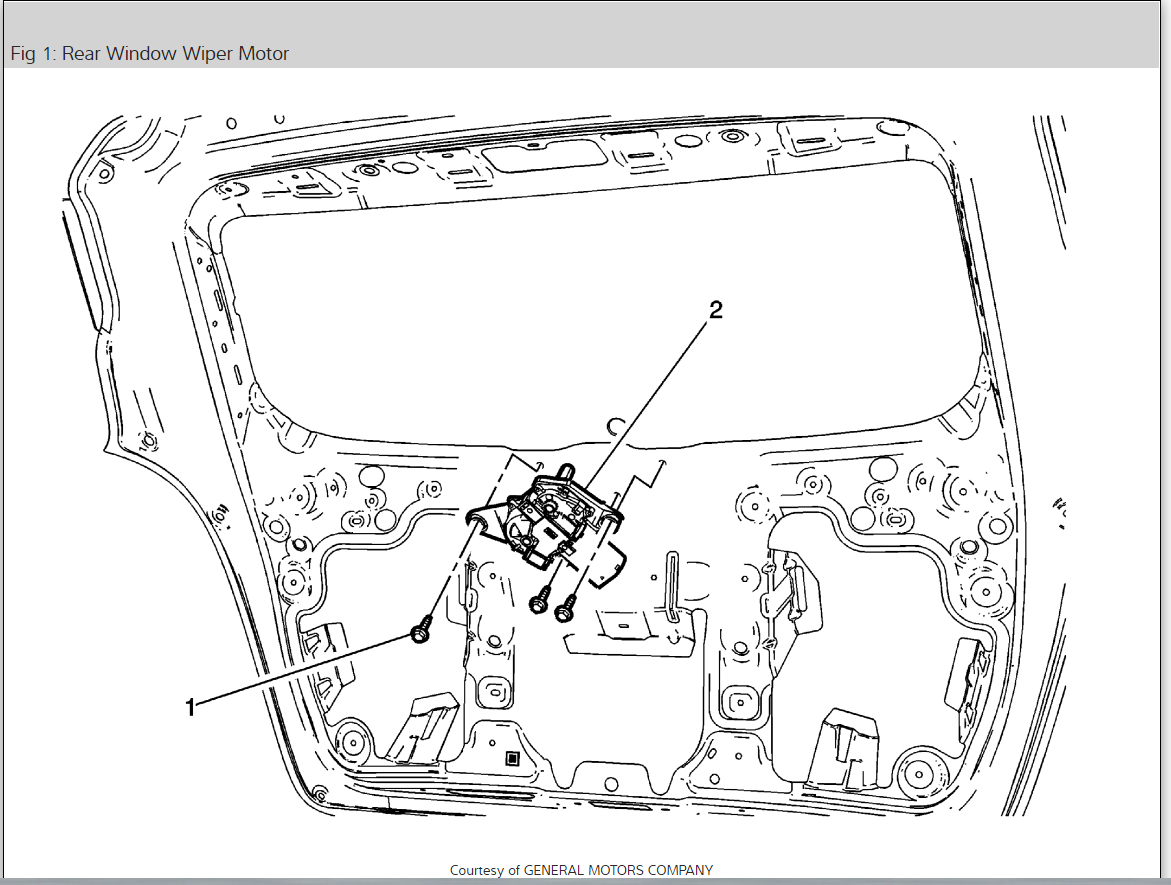 Fig 1: Rear Window Wiper Motor

2

1

Courtesy of GENERAL MOTORS COMPANY