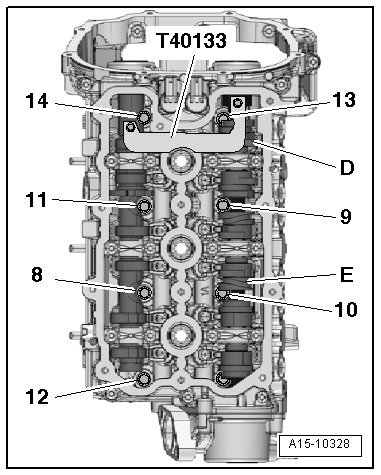 T40133
14
13
D
11
9
8
E
10
12
A15-10328