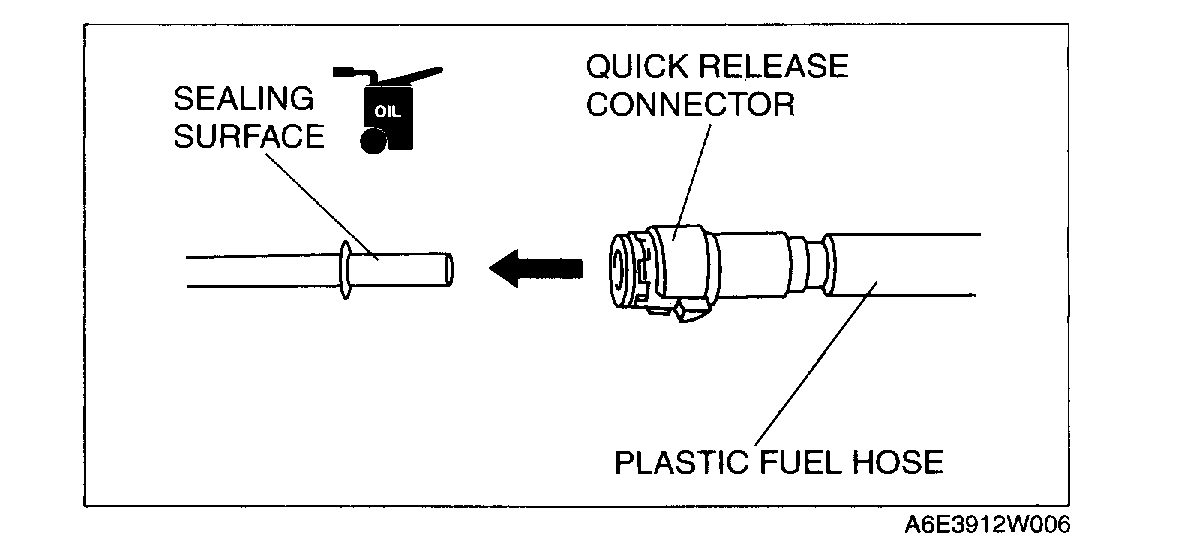 SEALING SURFACE

OIL

QUICK RELEASE CONNECTOR

PLASTIC FUEL HOSE

A6E3912W006