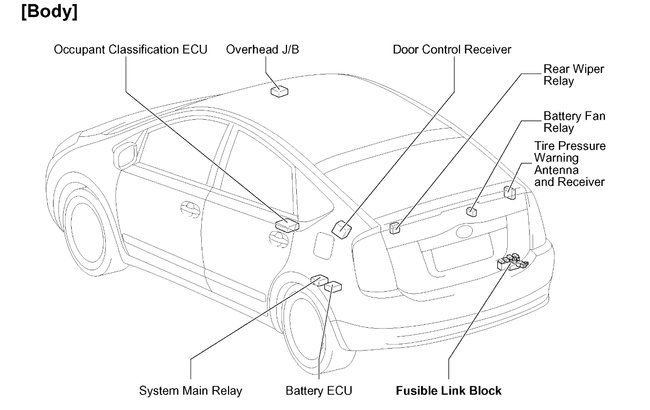 [Body]

Occupant Classification ECU

Overhead J/B

Door Control Receiver

Rear Wiper Relay

Battery Fan Relay

Tire Pressure Warning Antenna and Receiver

System Main Relay

Battery ECU

Fusible Link Block