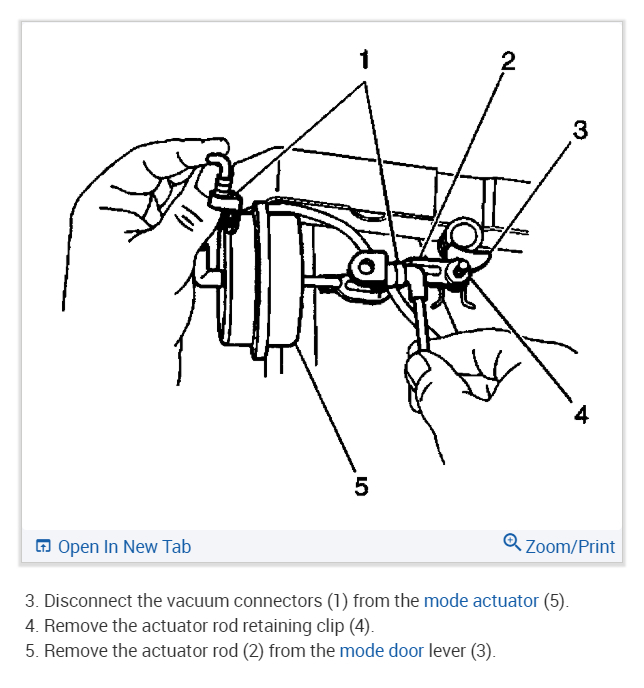 1
2
3
4
5

Open In New Tab
Zoom/Print

3. Disconnect the vacuum connectors (1) from the mode actuator (5).
4. Remove the actuator rod retaining clip (4).
5. Remove the actuator rod (2) from the mode door lever (3).