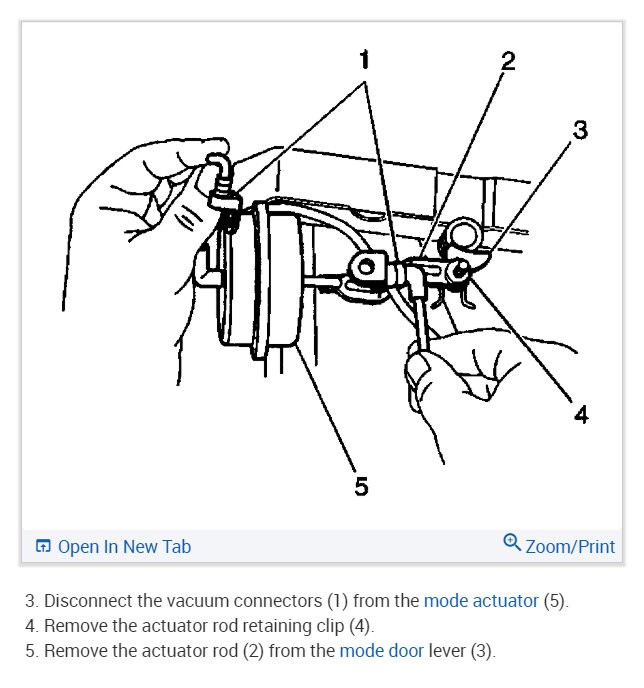 1
2
3
4
5

Open In New Tab
Zoom/Print

3. Disconnect the vacuum connectors (1) from the mode actuator (5).
4. Remove the actuator rod retaining clip (4).
5. Remove the actuator rod (2) from the mode door lever (3).